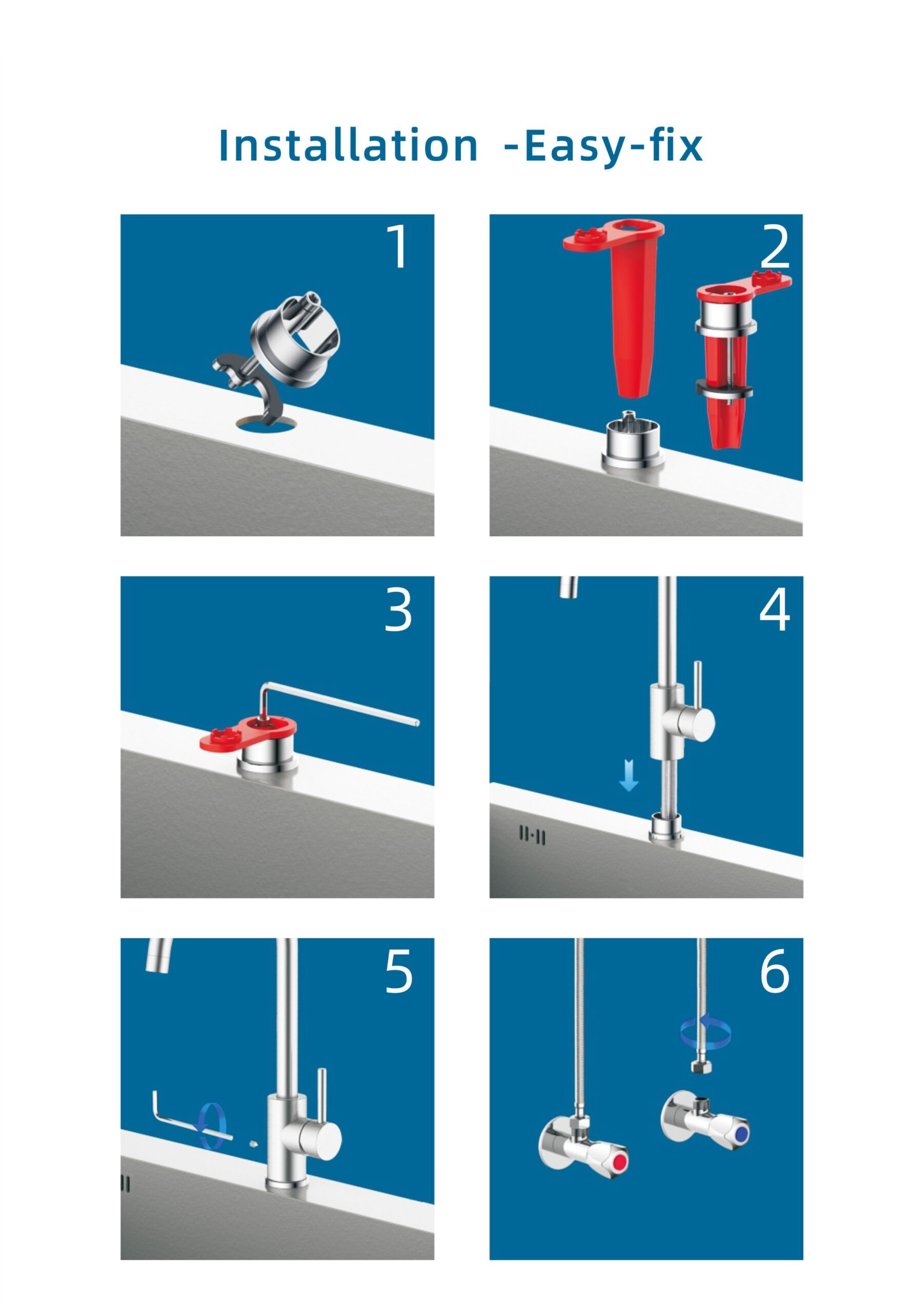 Installation -Easy-fix

1

2

3

4

5

6